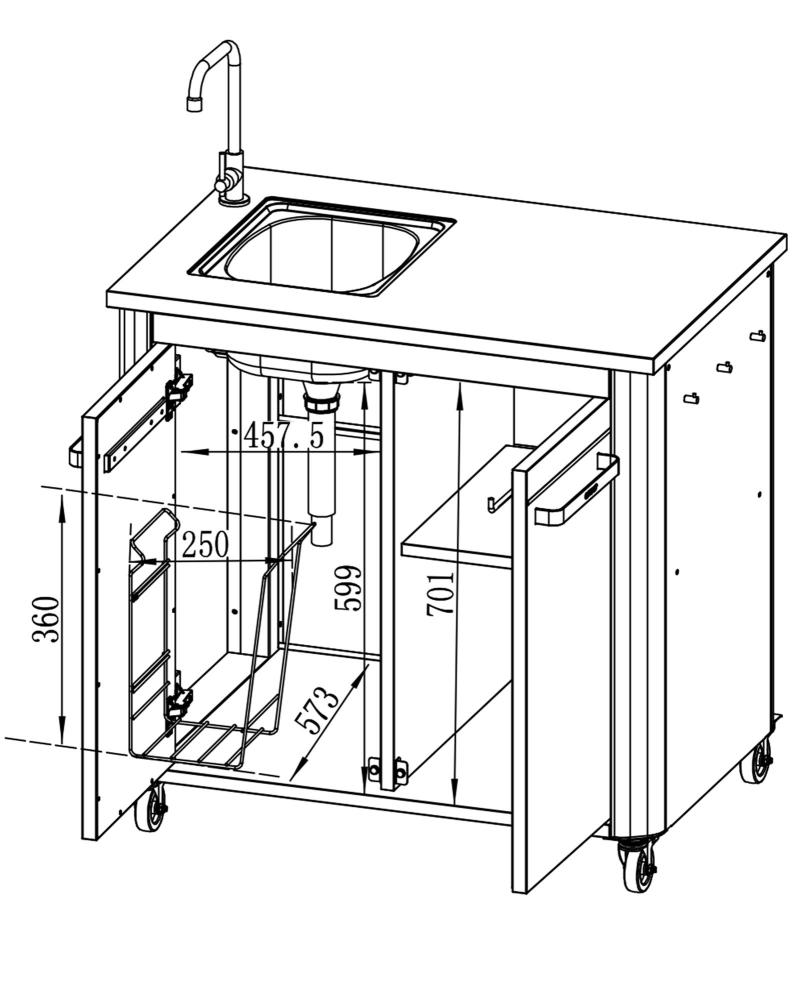 457.5
250
360
599
701
573