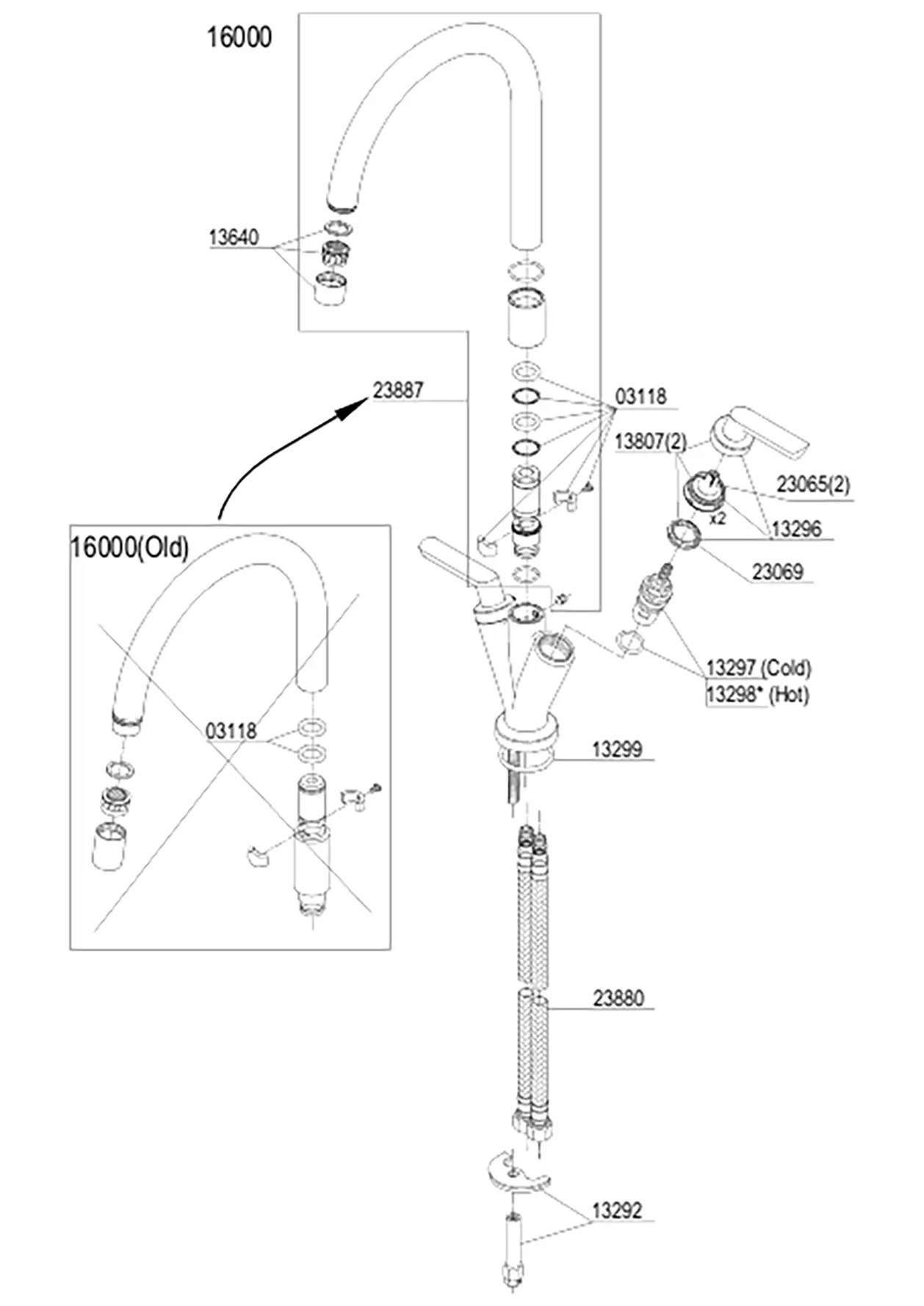 16000

13640

23887

03118

13807(2)

23065(2)

x2

13296

23069

16000(Old)

03118

13297 (Cold)

13298* (Hot)

13299

23880

13292