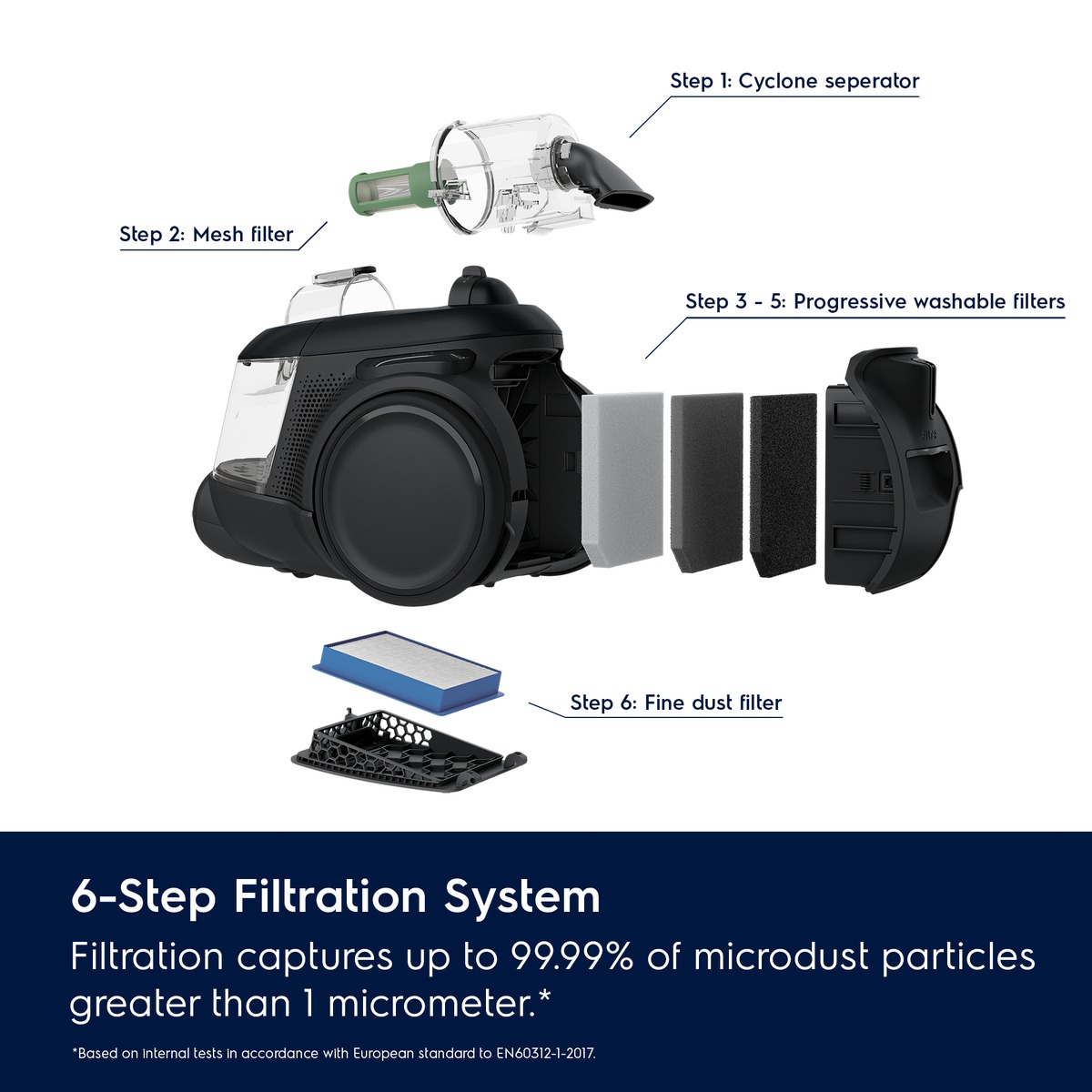 Step 1: Cyclone seperator

Step 2: Mesh filter

Step 3 - 5: Progressive washable filters

Step 6: Fine dust filter

6-Step Filtration System

Filtration captures up to 99.99% of microdust particles greater than 1 micrometer.*

*Based on internal tests in accordance with European standard to EN60312-1-2017.