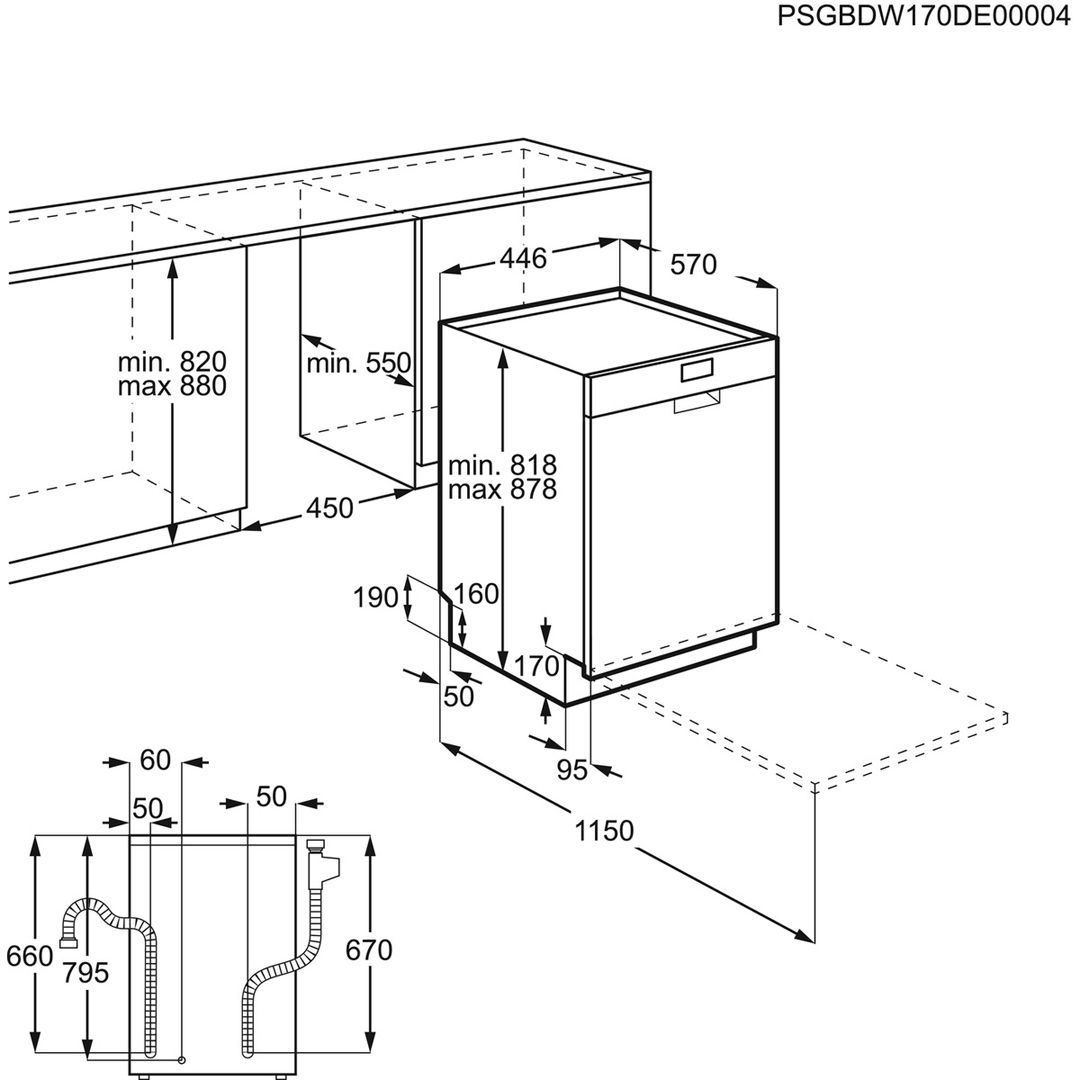 PSGBDW170DE00004

446

570

min. 820
max 880

min. 550

min. 818
max 878

450

190

160

170

50

95

1150

60

50

50

660

795

670