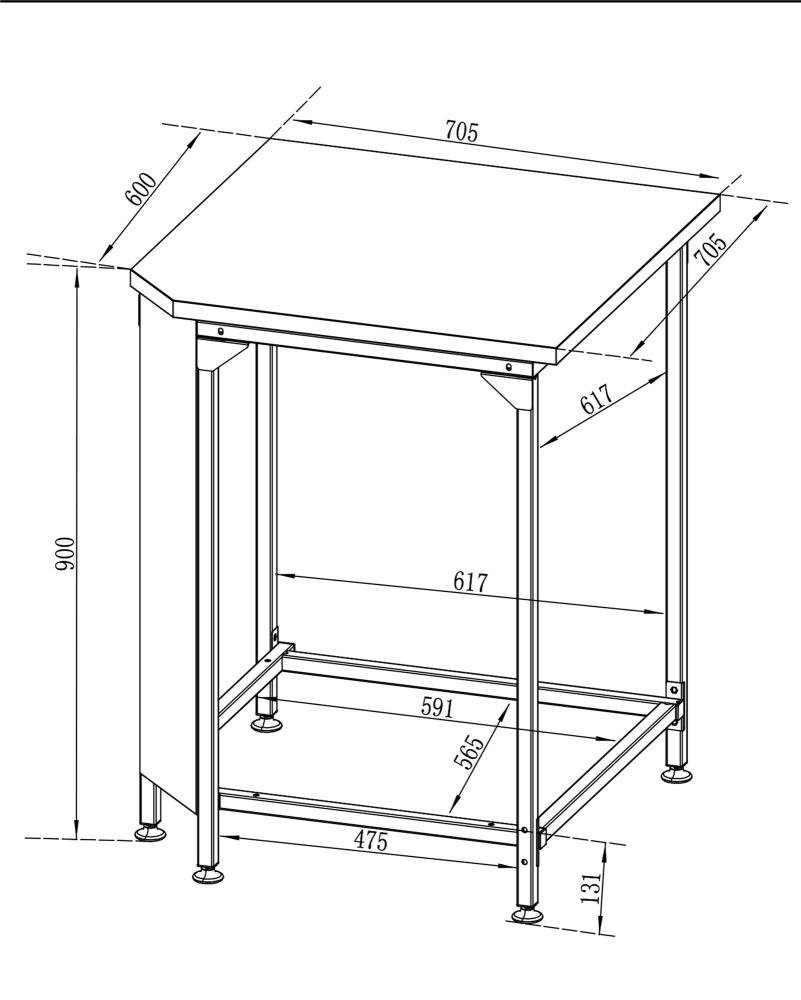 705
600
705
617
900
617
591
565
475
131