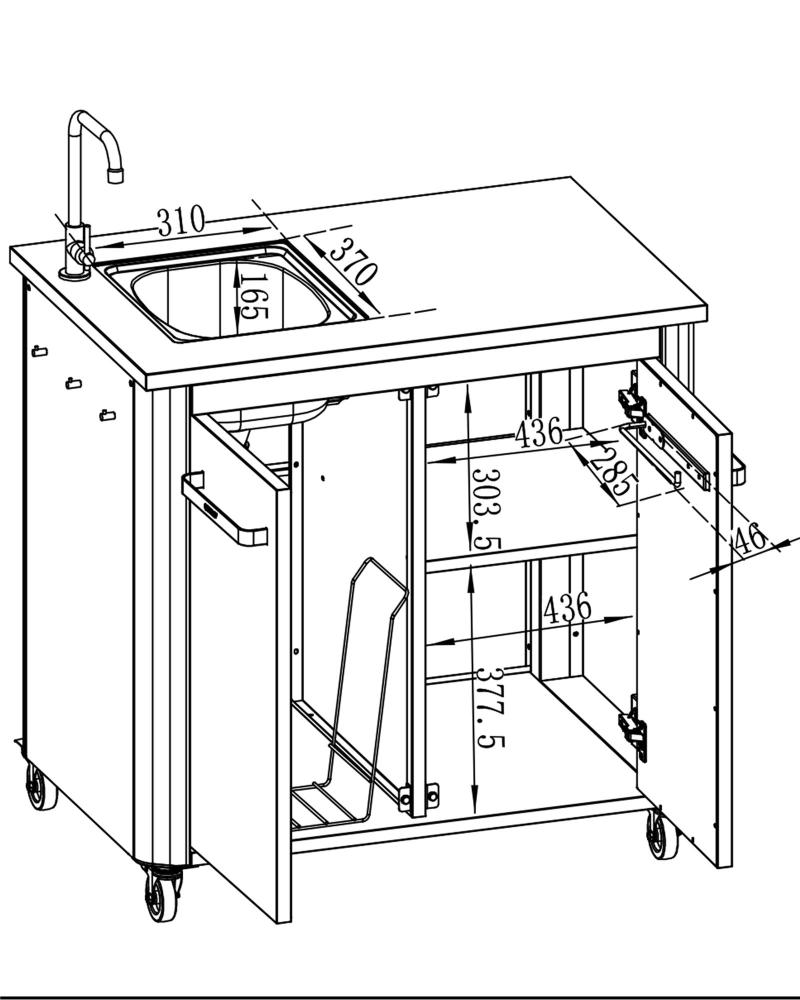 310
370
165
436
285
303.5
46
436
377.5